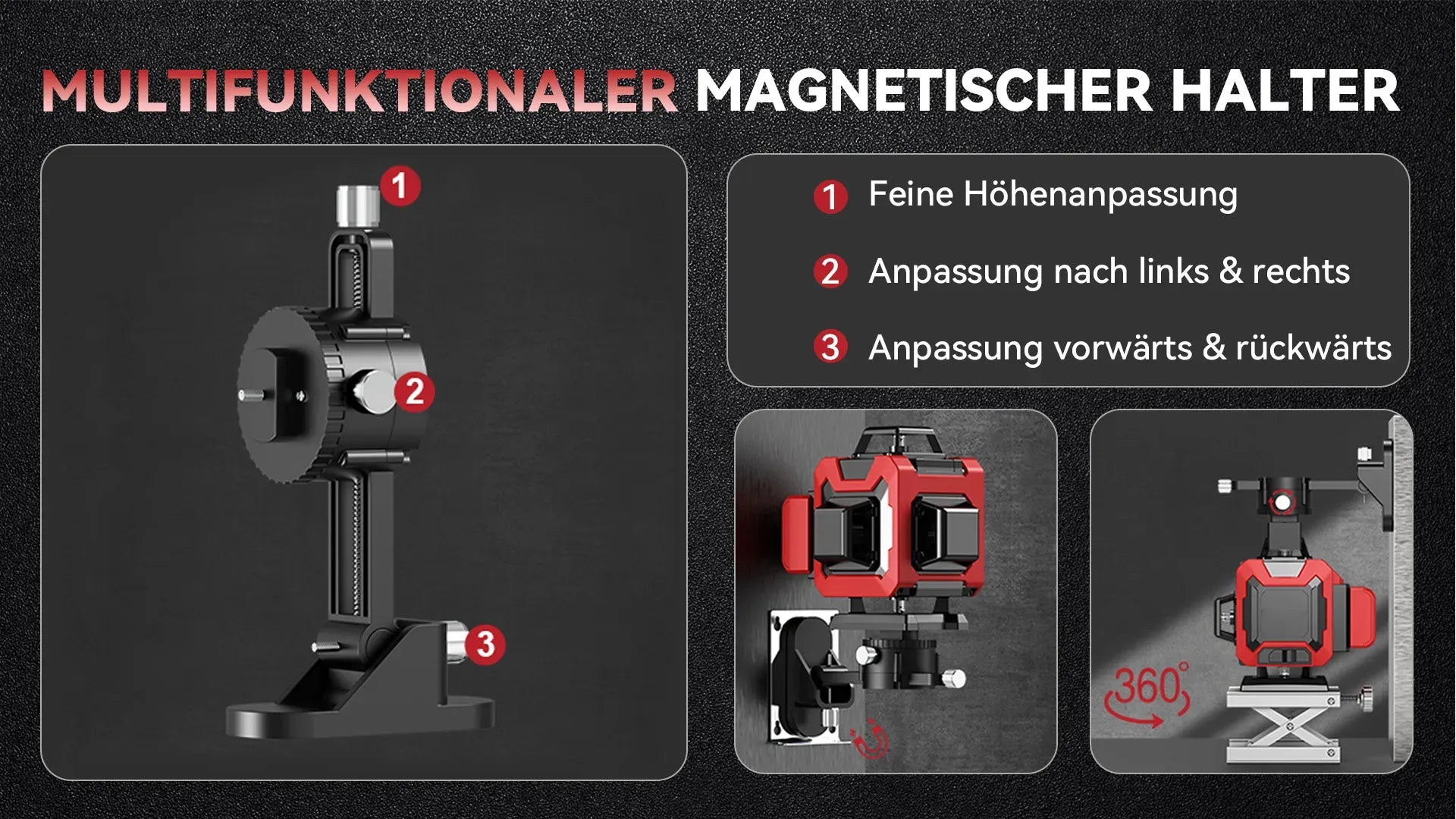 MULTIFUNKTIONALER MAGNETISCHER HALTER

1
2
3

1 Feine Höhenanpassung

2 Anpassung nach links & rechts

3 Anpassung vorwärts & rückwärts

360°