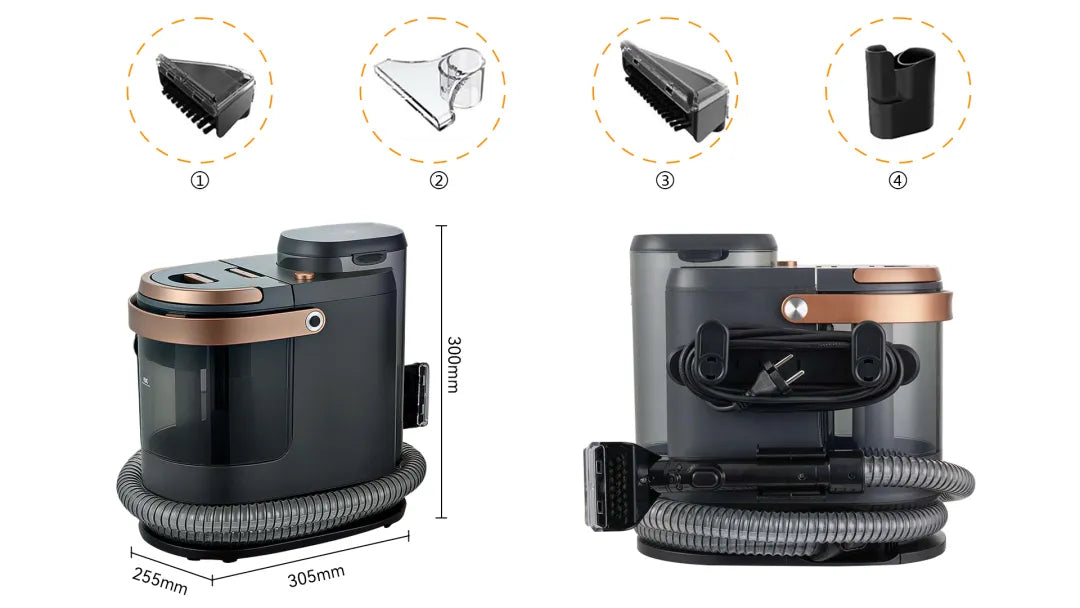 ①

②

③

④

300mm

255mm

305mm